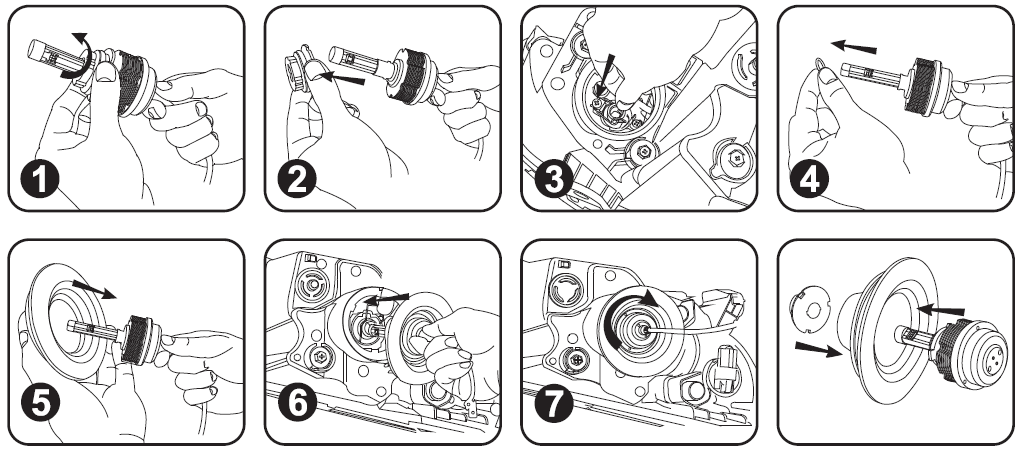 1

2

3

4

5

6

7