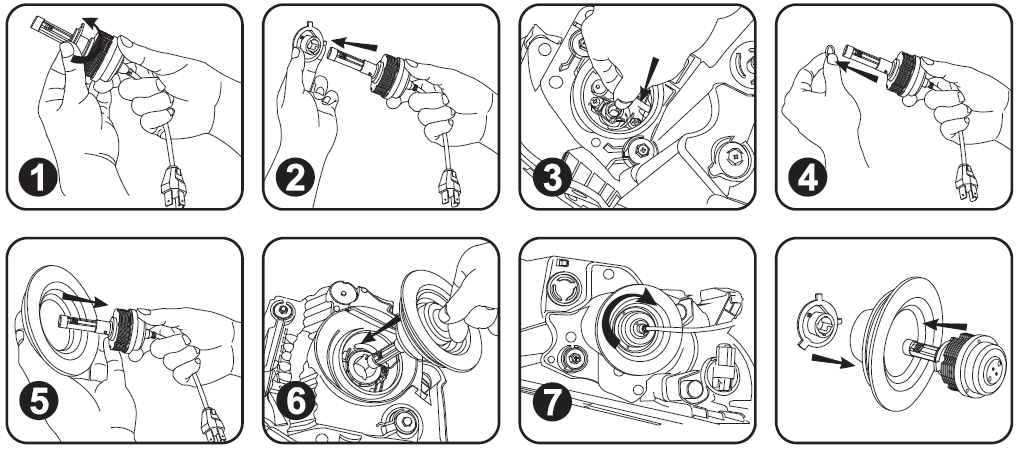 1

2

3

4

5

6

7