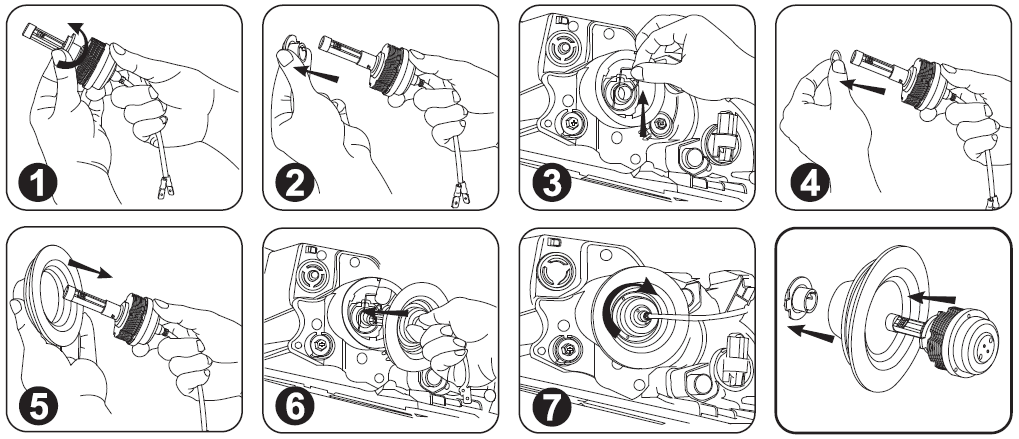 1

2

3

4

5

6

7