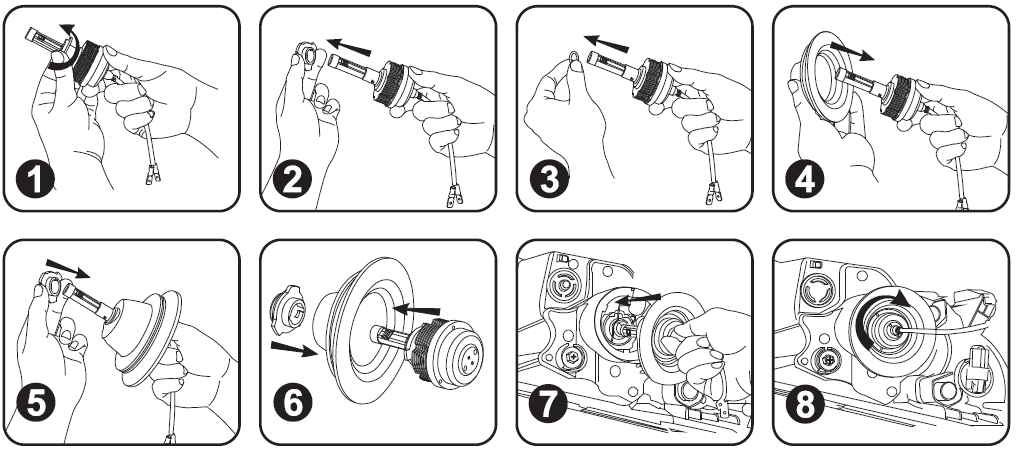 1

2

3

4

5

6

7

8