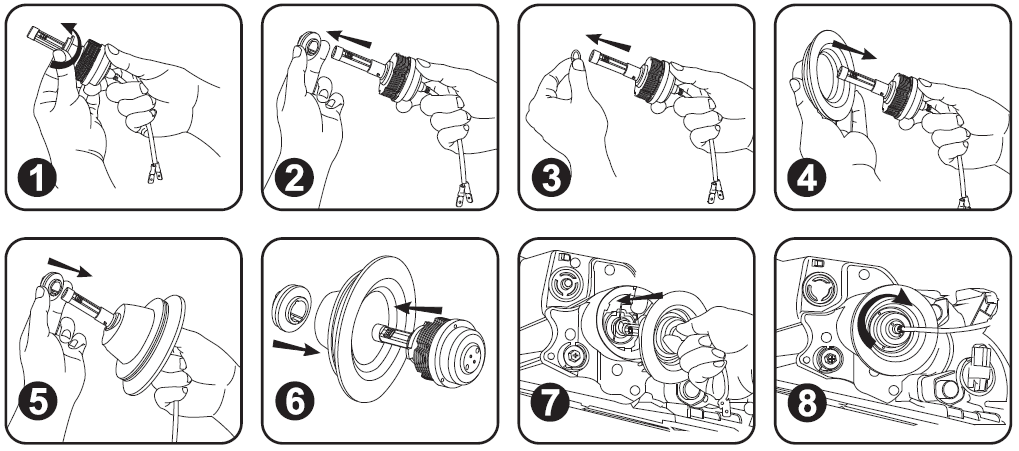 1
2
3
4
5
6
7
8