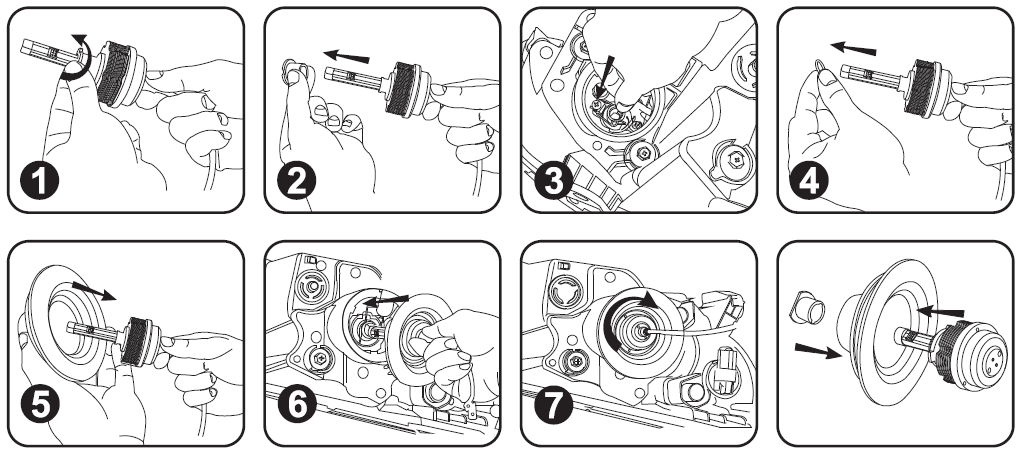 1

2

3

4

5

6

7